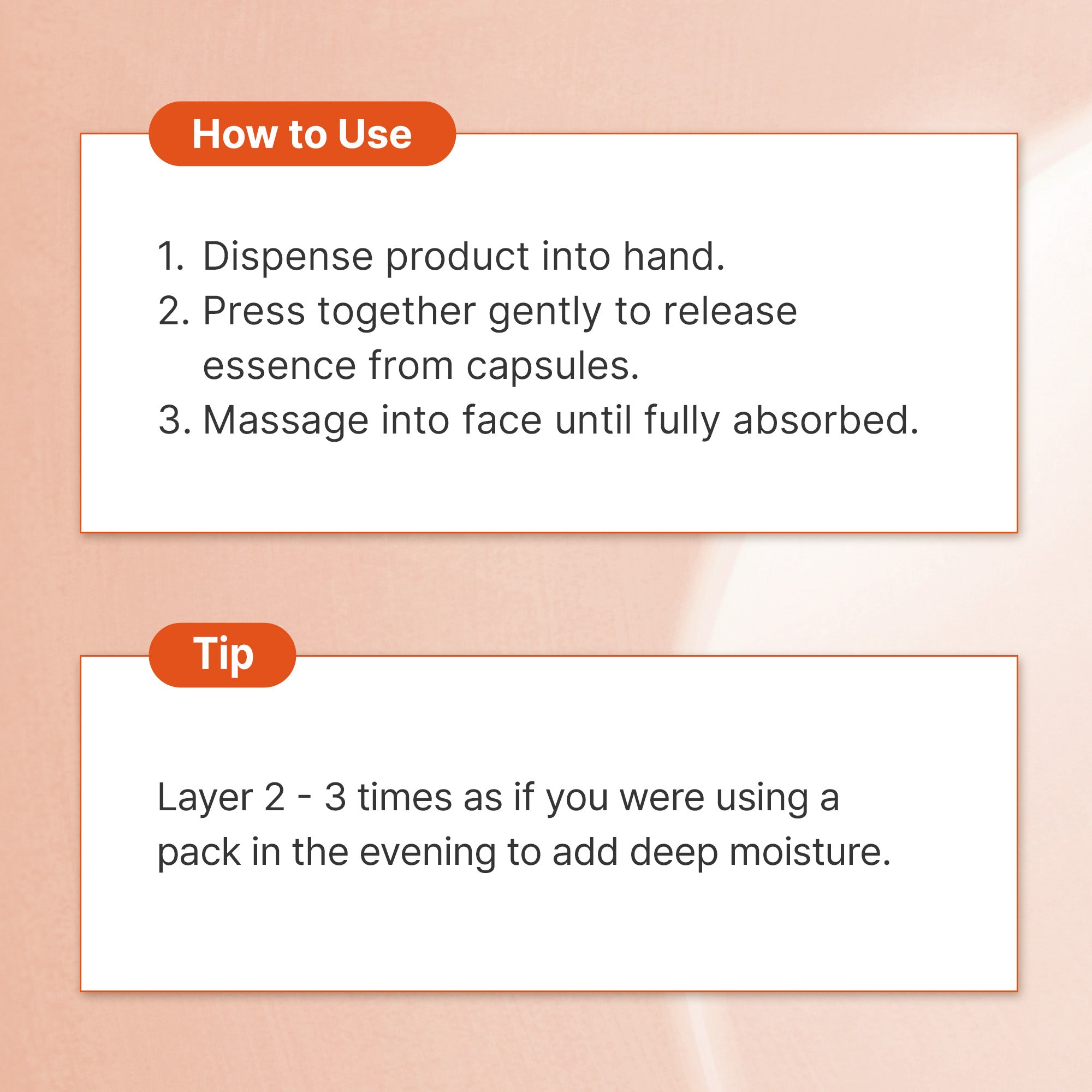 How to Use

1. Dispense product into hand.
2. Press together gently to release essence from capsules.
3. Massage into face until fully absorbed.

Tip

Layer 2 - 3 times as if you were using a pack in the evening to add deep moisture.